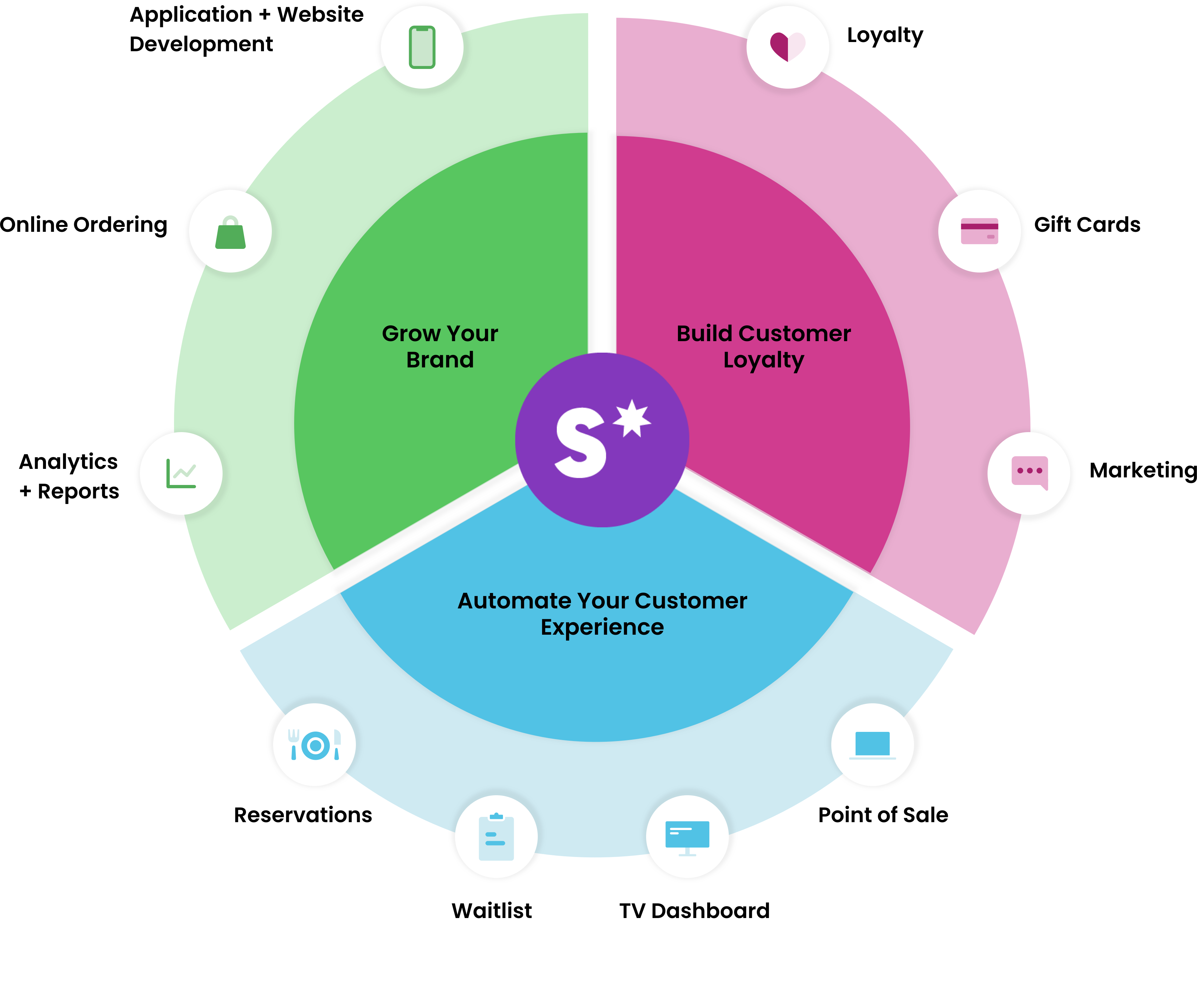 Application + Website Development

Loyalty

Online Ordering

Gift Cards

Grow Your Brand

Build Customer Loyalty

S*

Analytics + Reports

Marketing

Automate Your Customer Experience

Reservations

Point of Sale

Waitlist

TV Dashboard